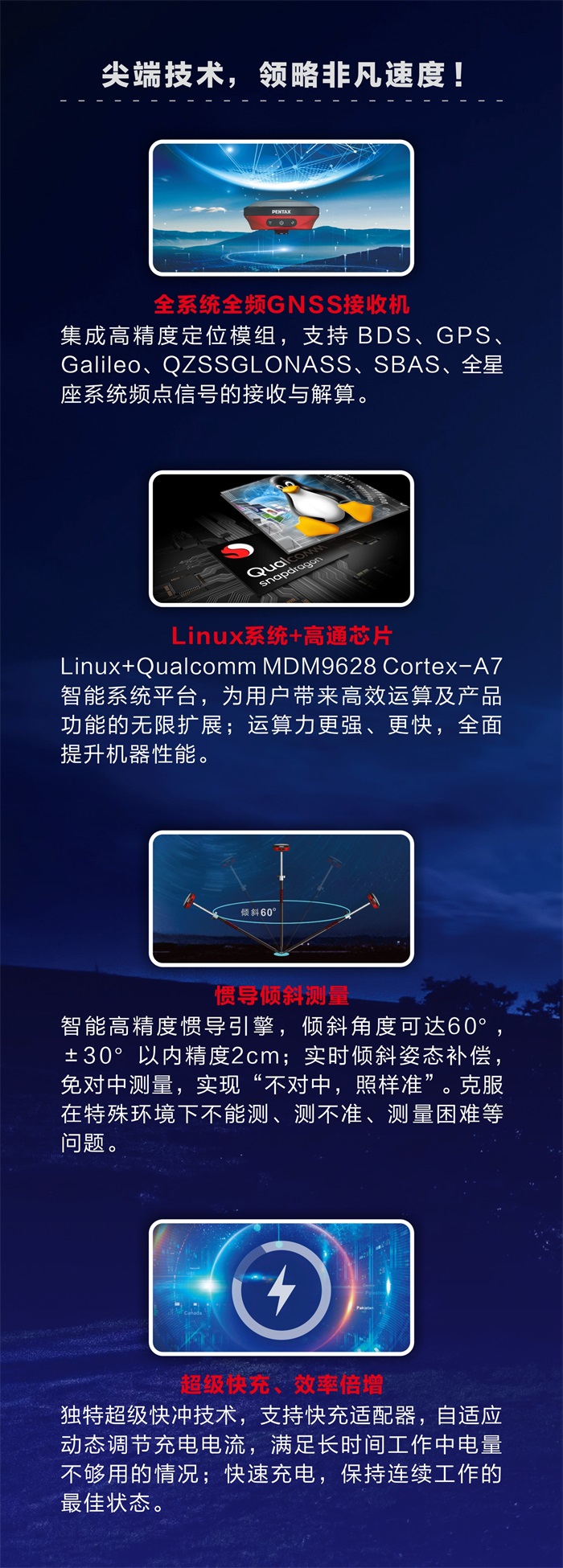 尖端技术，领略非凡速度！

PENTAX

全系统全频GNSS接收机

集成高精度定位模组，支持 BDS、GPS、Galileo、QZSSGLONASS、SBAS、全星座系统频点信号的接收与解算。

Qualcomm snapdragon

Linux系统+高通芯片

Linux+Qualcomm MDM9628 Cortex-A7 智能系统平台，为用户带来高效运算及产品功能的无限扩展；运算力更强、更快，全面提升机器性能。

倾斜60°

惯导倾斜测量

智能高精度惯导引擎，倾斜角度可达60°，±30° 以内精度2cm；实时倾斜姿态补偿，免对中测量，实现“不对中，照样准”。克服在特殊环境下不能测、测不准、测量困难等问题。

Canada

Pakistan

超级快充、效率倍增

独特超级快冲技术，支持快充适配器，自适应动态调节充电电流，满足长时间工作中电量不够用的情况；快速充电，保持连续工作的最佳状态。